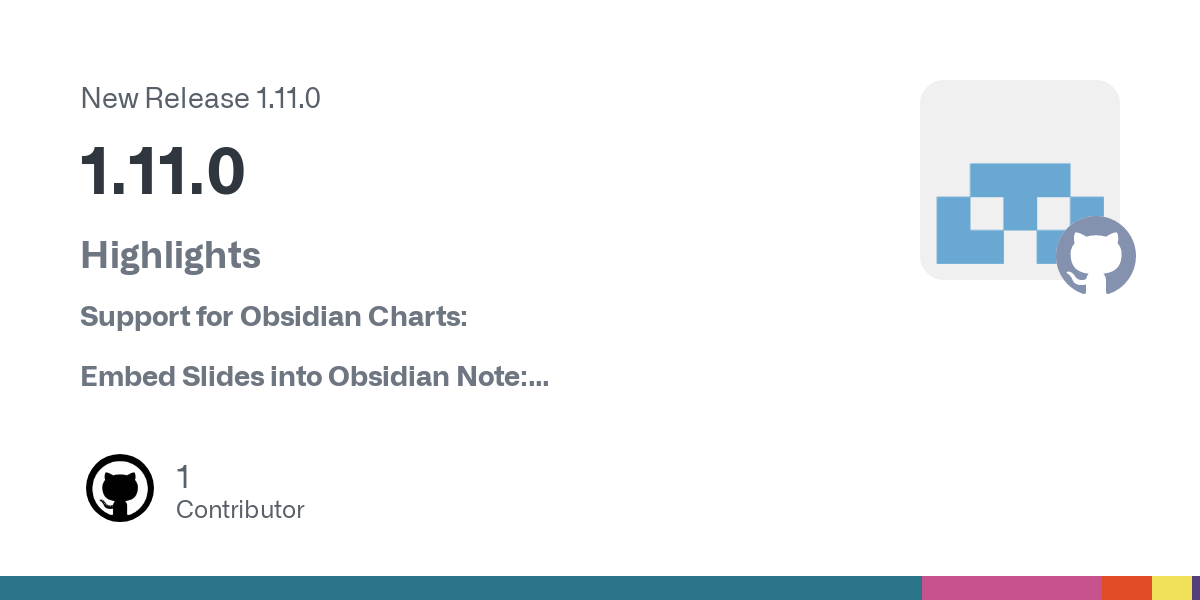 New Release 1.11.0

1.11.0

Highlights

Support for Obsidian Charts:

Embed Slides into Obsidian Note:...

1
Contributor